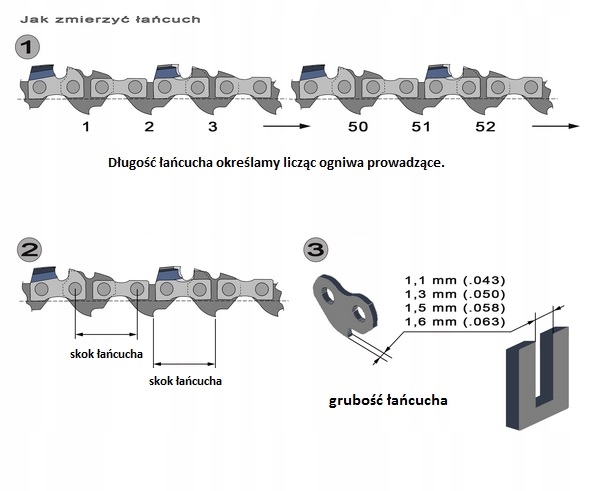 Jak zmierzyć łańcuch

1

1 2 3 50 51 52

Długość łańcucha określamy licząc ogniwa prowadzące.

2

skok łańcucha

skok łańcucha

3

1,1 mm (.043)
1,3 mm (.050)
1,5 mm (.058)
1,6 mm (.063)

grubość łańcucha