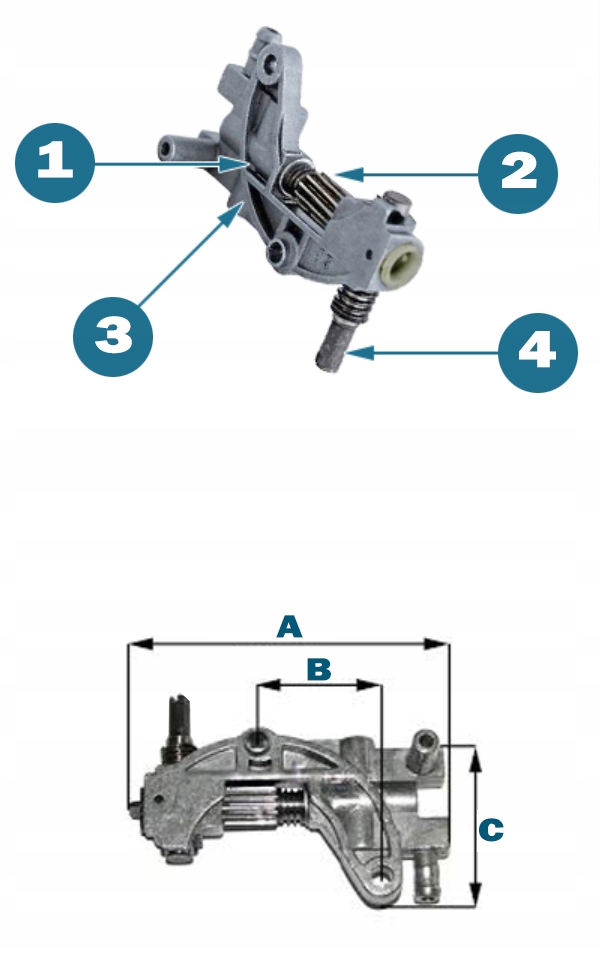 1
2
3
4
A
B
C