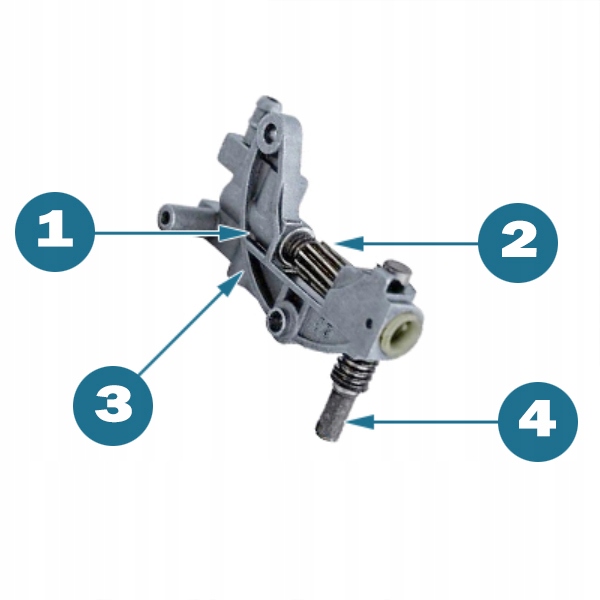 1
2
3
4